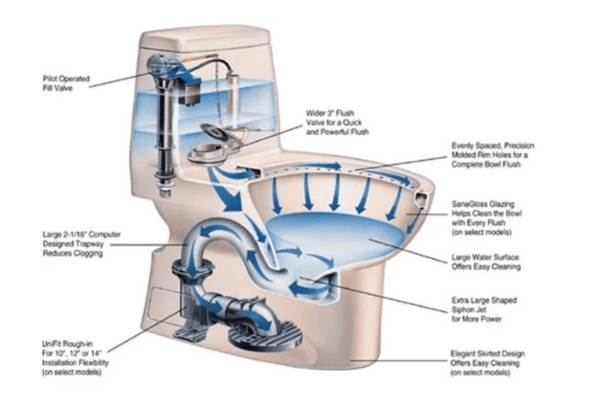 Pilot Operated Fill Valve

Wider 3" Flush Valve for a Quick and Powerful Flush

Evenly Spaced, Precision Molded Rim Holes for a Complete Bowl Flush

SanaGloss Glazing Helps Clean the Bowl with Every Flush (on select models)

Large 2-1/16" Computer Designed Trapway Reduces Clogging

Large Water Surface Offers Easy Cleaning

Extra Large Shaped Siphon Jet for More Power

UniFit Rough-in For 10", 12" or 14" Installation Flexibility (on select models)

Elegant Skirted Design Offers Easy Cleaning (on select models)