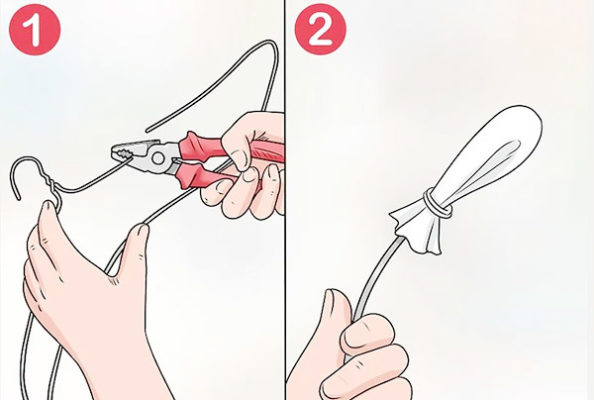 1

2